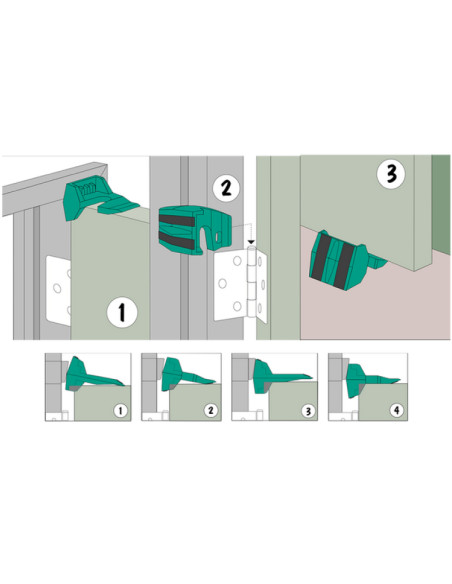 1

2

3

1

2

3

4